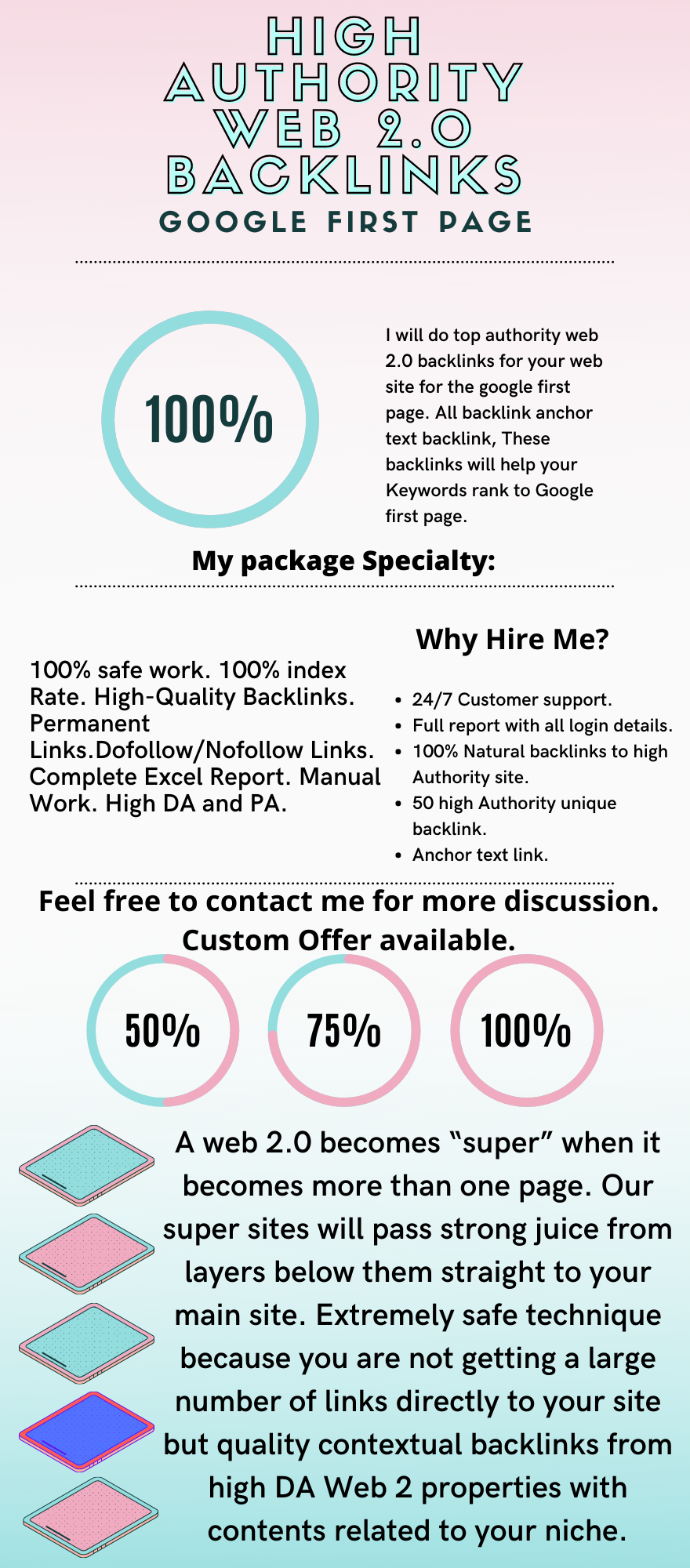 HIGH AUTHORITY WEB 2.0 BACKLINKS
GOOGLE FIRST PAGE

100%

I will do top authority web 2.0 backlinks for your web site for the google first page. All backlink anchor text backlink, These backlinks will help your Keywords rank to Google first page.

My package Specialty:

100% safe work. 100% index Rate. High-Quality Backlinks. Permanent Links.Dofollow/Nofollow Links. Complete Excel Report. Manual Work. High DA and PA.

Why Hire Me?

- 24/7 Customer support.
- Full report with all login details.
- 100% Natural backlinks to high Authority site.
- 50 high Authority unique backlink.
- Anchor text link.

Feel free to contact me for more discussion. Custom Offer available.

50%
75%
100%

A web 2.0 becomes “super” when it becomes more than one page. Our super sites will pass strong juice from layers below them straight to your main site. Extremely safe technique because you are not getting a large number of links directly to your site but quality contextual backlinks from high DA Web 2 properties with contents related to your niche.